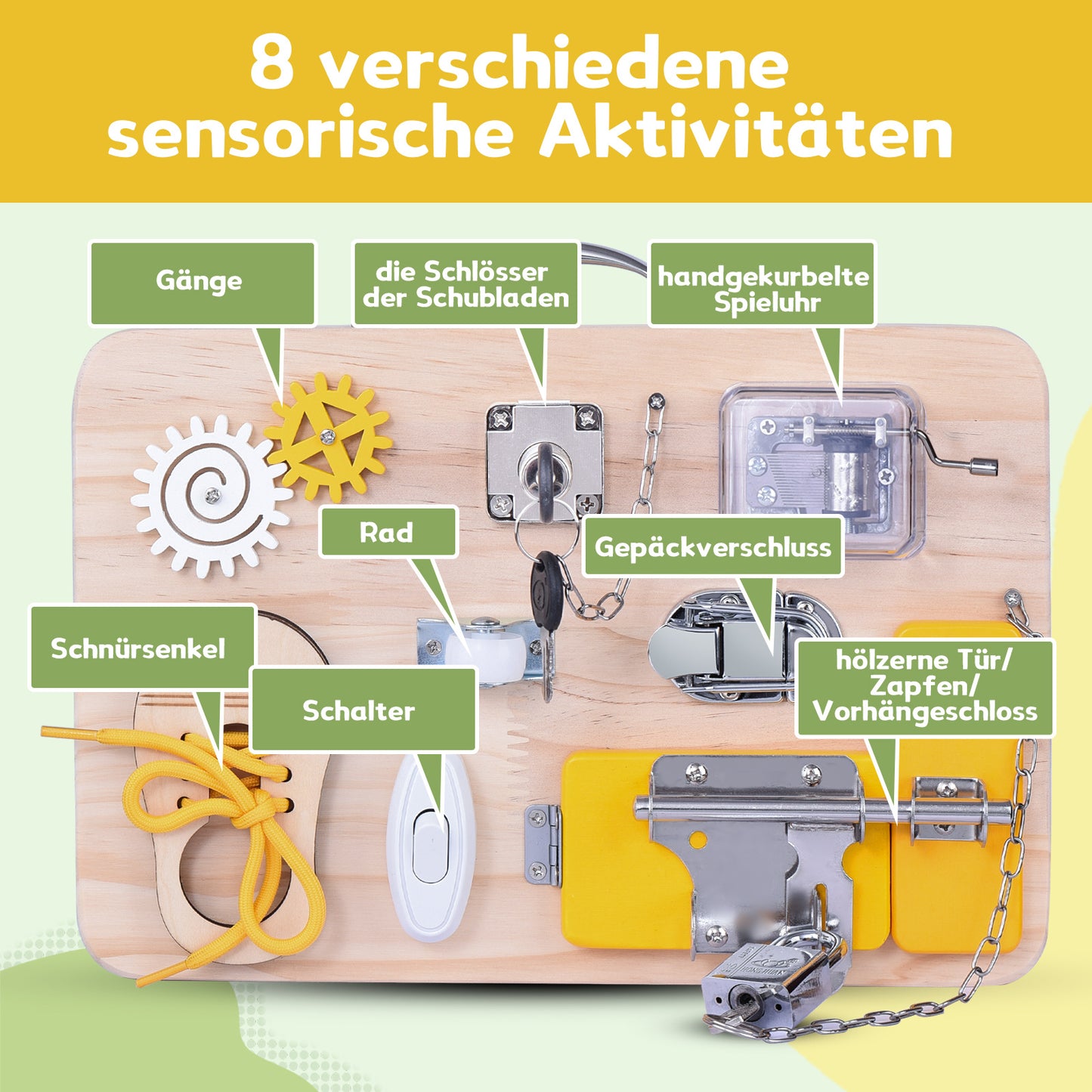 8 verschiedene sensorische Aktivitäten

Gänge

die Schlösser der Schubladen

handgekurbelte Spieluhr

Rad

Gepäckverschluss

Schnürsenkel

Schalter

hölzerne Tür/ Zapfen/ Vorhängeschloss